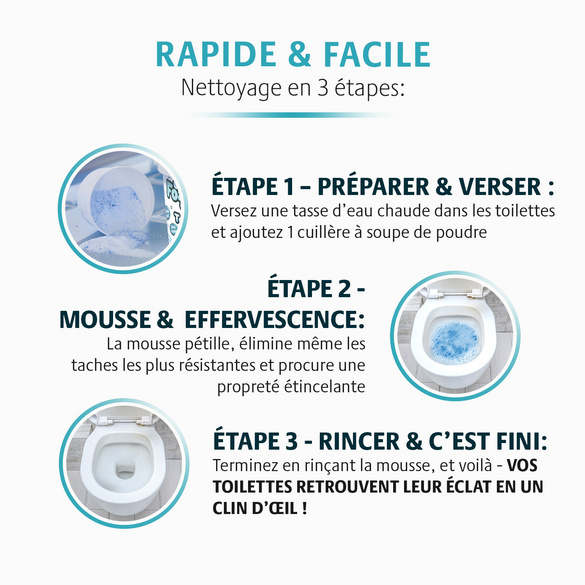 RAPIDE & FACILE
Nettoyage en 3 étapes:

ÉTAPE 1 – PRÉPARER & VERSER :
Versez une tasse d'eau chaude dans les toilettes et ajoutez 1 cuillère à soupe de poudre

ÉTAPE 2 - MOUSSE & EFFERVESCENCE:
La mousse pétille, élimine même les taches les plus résistantes et procure une propreté étincelante

ÉTAPE 3 - RINCER & C'EST FINI:
Terminez en rinçant la mousse, et voilà - VOS TOILETTES RETROUVENT LEUR ÉCLAT EN UN CLIN D'ŒIL !