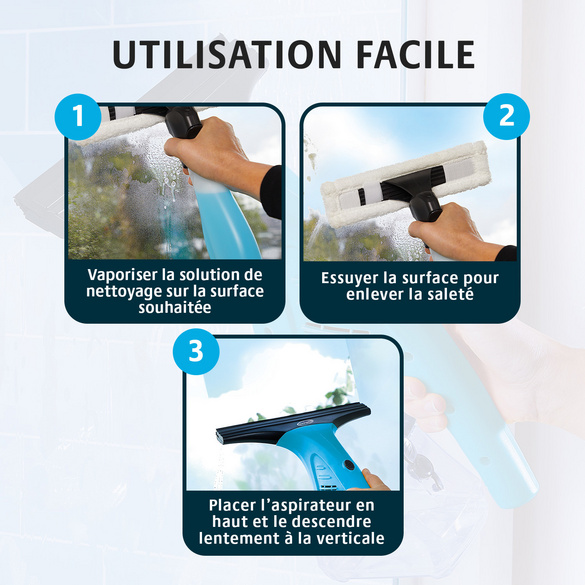 UTILISATION FACILE

1

Vaporiser la solution de nettoyage sur la surface souhaitée

2

Essuyer la surface pour enlever la saleté

3

Placer l'aspirateur en haut et le descendre lentement à la verticale