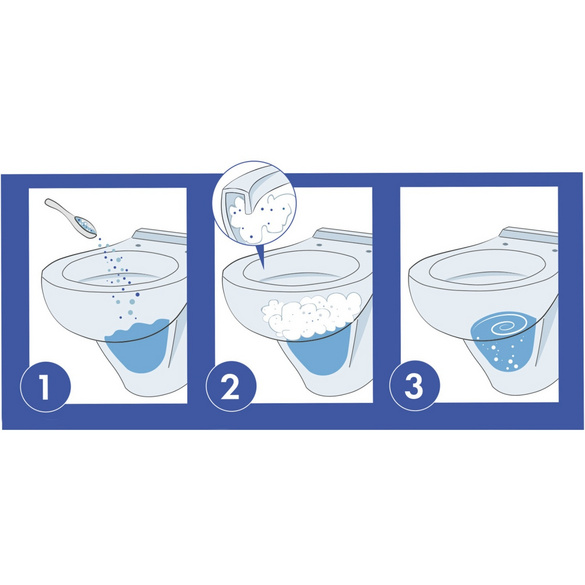 1

2

3